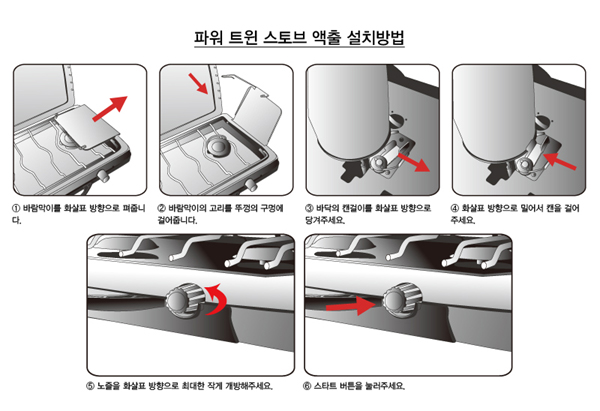 파워 트윈 스토브 액출 설치방법

① 바람막이를 화살표 방향으로 펴줍니다.

② 바람막이의 고리를 뚜껑의 구멍에 걸어줍니다.

③ 바닥의 캔걸이를 화살표 방향으로 당겨주세요.

④ 화살표 방향으로 밀어서 캔을 걸어주세요.

⑤ 노즐을 화살표 방향으로 최대한 작게 개방해주세요.

⑥ 스타트 버튼을 눌러주세요.